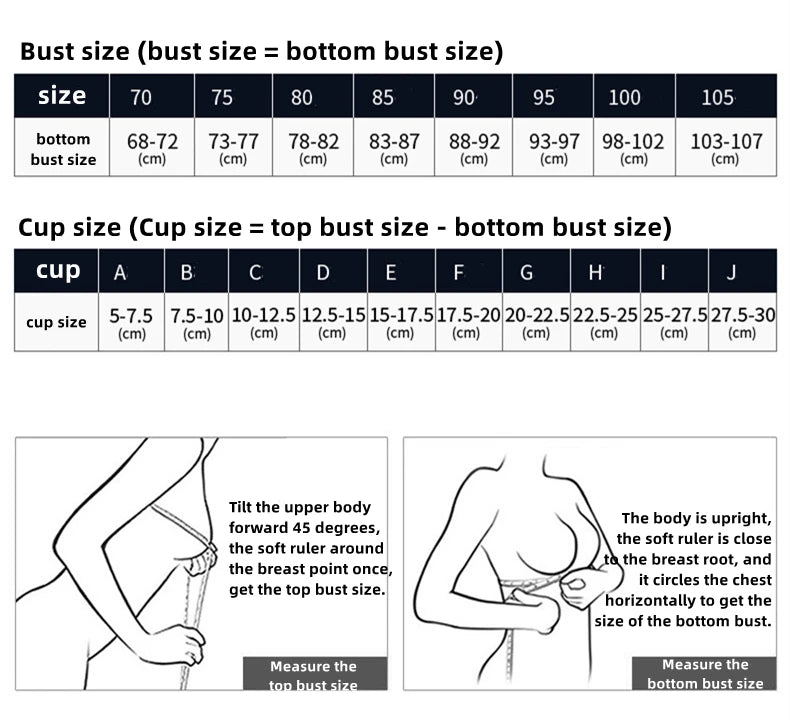 Bust size (bust size = bottom bust size)

| size | 70 | 75 | 80 | 85 | 90 | 95 | 100 | 105 |
|---|---|---|---|---|---|---|---|---|
| bottom bust size | 68-72 (cm) | 73-77 (cm) | 78-82 (cm) | 83-87 (cm) | 88-92 (cm) | 93-97 (cm) | 98-102 (cm) | 103-107 (cm) |

Cup size (Cup size = top bust size - bottom bust size)

| cup | A | B | C | D | E | F | G | H | I | J |
|---|---|---|---|---|---|---|---|---|---|---|
| cup size | 5-7.5 (cm) | 7.5-10 (cm) | 10-12.5 (cm) | 12.5-15 (cm) | 15-17.5 (cm) | 17.5-20 (cm) | 20-22.5 (cm) | 22.5-25 (cm) | 25-27.5 (cm) | 27.5-30 (cm) |

Tilt the upper body forward 45 degrees, the soft ruler around the breast point once, get the top bust size.

Measure the top bust size

The body is upright, the soft ruler is close to the breast root, and it circles the chest horizontally to get the size of the bottom bust.

Measure the bottom bust size